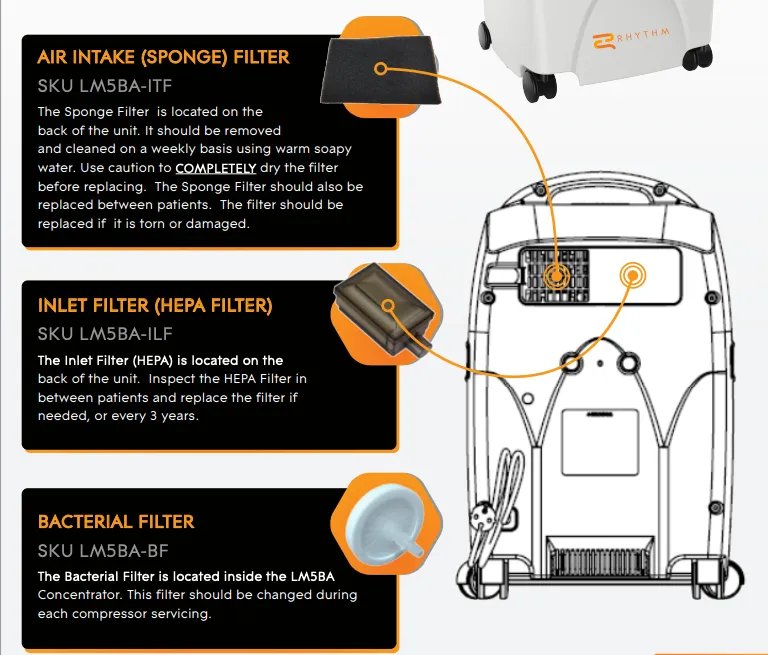 RHYTHM

AIR INTAKE (SPONGE) FILTER
SKU LM5BA-ITF
The Sponge Filter is located on the back of the unit. It should be removed and cleaned on a weekly basis using warm soapy water. Use caution to COMPLETELY dry the filter before replacing. The Sponge Filter should also be replaced between patients. The filter should be replaced if it is torn or damaged.

INLET FILTER (HEPA FILTER)
SKU LM5BA-ILF
The Inlet Filter (HEPA) is located on the back of the unit. Inspect the HEPA Filter in between patients and replace the filter if needed, or every 3 years.

BACTERIAL FILTER
SKU LM5BA-BF
The Bacterial Filter is located inside the LM5BA Concentrator. This filter should be changed during each compressor servicing.